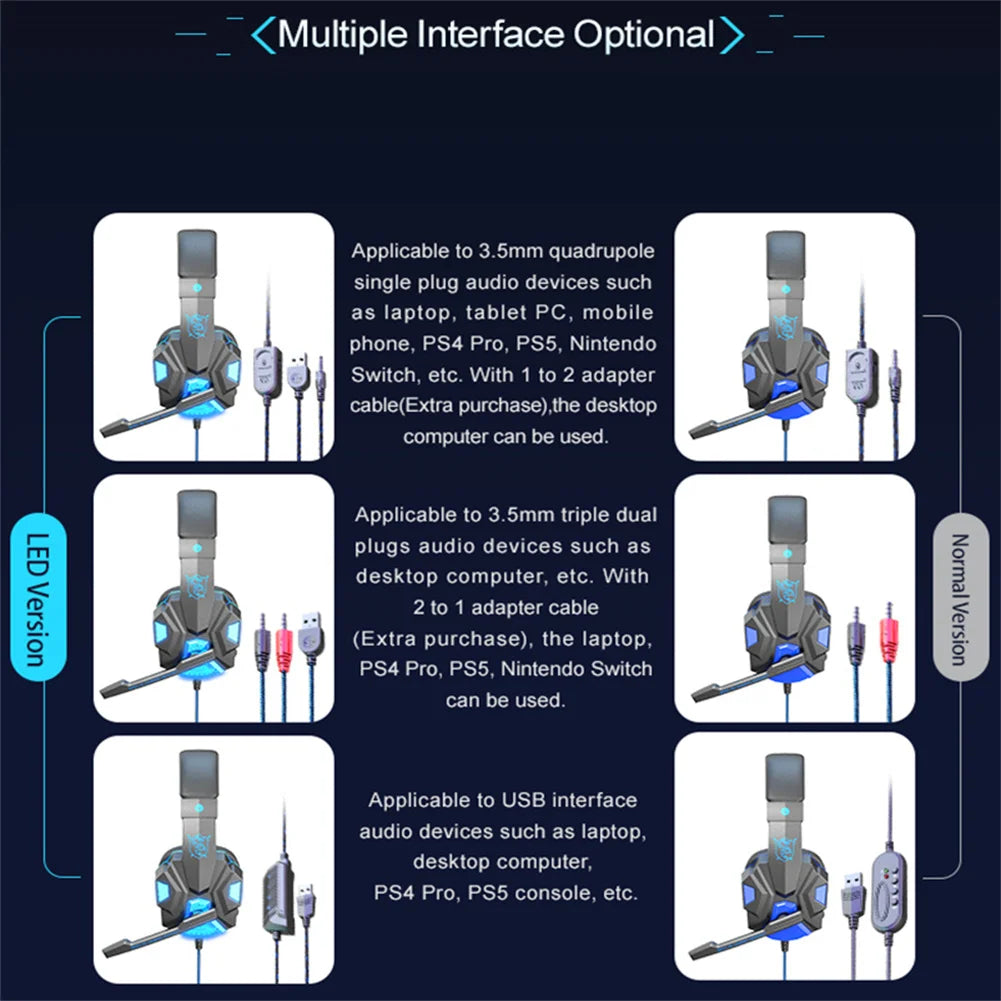 Multiple Interface Optional

LED Version

Applicable to 3.5mm quadrupole single plug audio devices such as laptop, tablet PC, mobile phone, PS4 Pro, PS5, Nintendo Switch, etc. With 1 to 2 adapter cable(Extra purchase),the desktop computer can be used.

Applicable to 3.5mm triple dual plugs audio devices such as desktop computer, etc. With 2 to 1 adapter cable (Extra purchase), the laptop, PS4 Pro, PS5, Nintendo Switch can be used.

Applicable to USB interface audio devices such as laptop, desktop computer, PS4 Pro, PS5 console, etc.

Normal Version