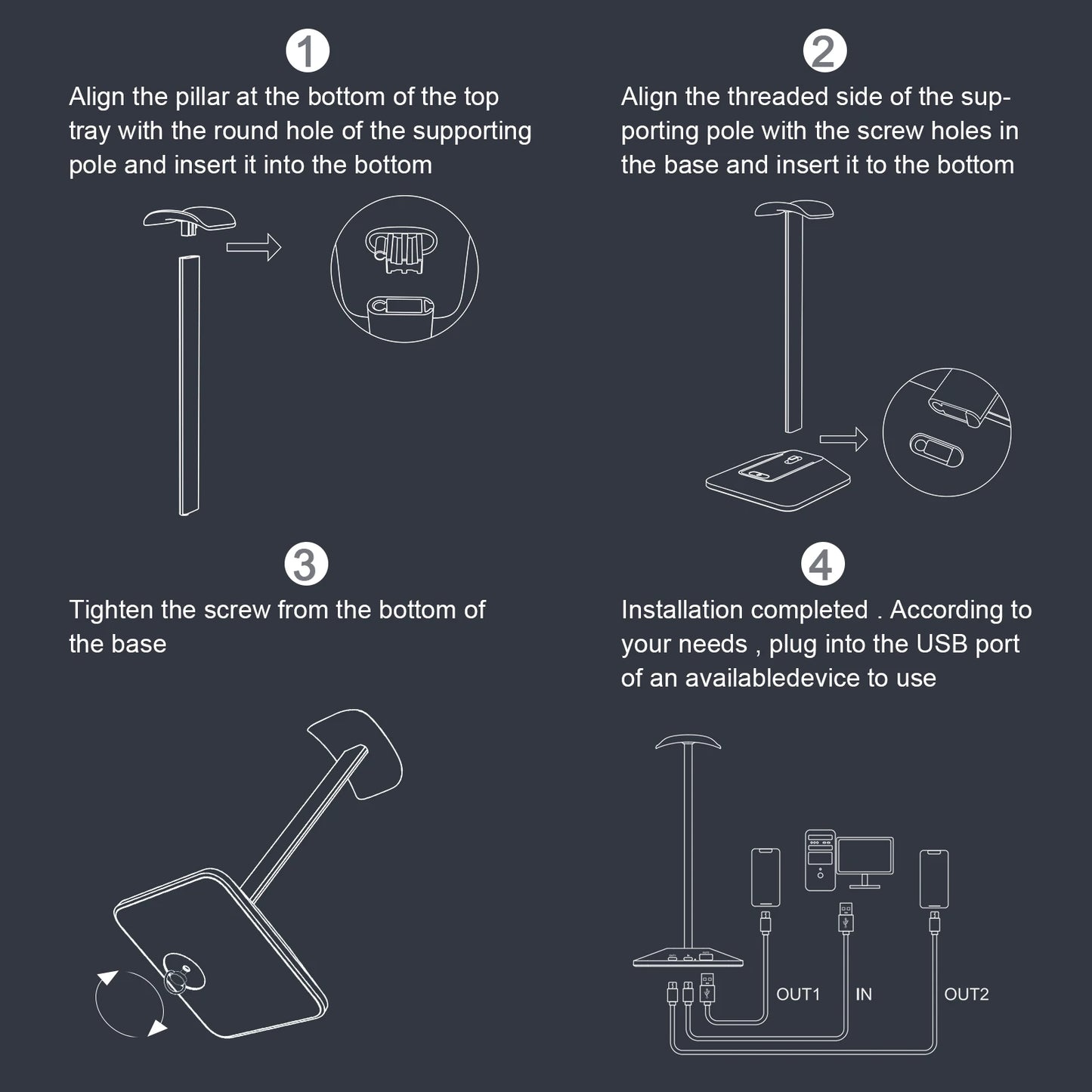 1

Align the pillar at the bottom of the top tray with the round hole of the supporting pole and insert it into the bottom

2

Align the threaded side of the supporting pole with the screw holes in the base and insert it to the bottom

3

Tighten the screw from the bottom of the base

4

Installation completed . According to your needs , plug into the USB port of an availabledevice to use

OUT1

IN

OUT2